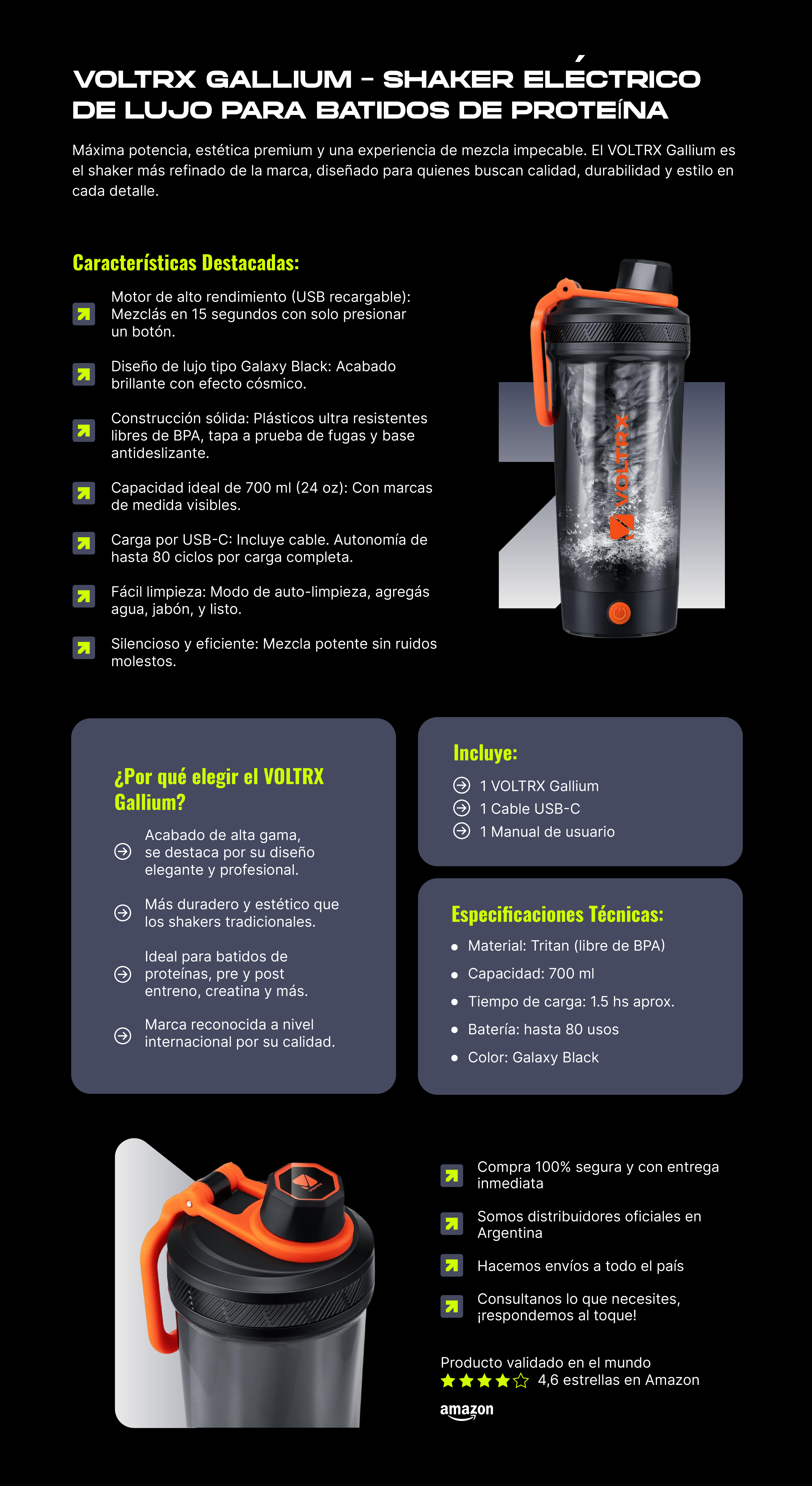 VOLTRX GALLIUM – SHAKER ELÉCTRICO DE LUJO PARA BATIDOS DE PROTEÍNA

Máxima potencia, estética premium y una experiencia de mezcla impecable. El VOLTRX Gallium es el shaker más refinado de la marca, diseñado para quienes buscan calidad, durabilidad y estilo en cada detalle.

Características Destacadas:

Motor de alto rendimiento (USB recargable): Mezclás en 15 segundos con solo presionar un botón.

Diseño de lujo tipo Galaxy Black: Acabado brillante con efecto cósmico.

Construcción sólida: Plásticos ultra resistentes libres de BPA, tapa a prueba de fugas y base antideslizante.

Capacidad ideal de 700 ml (24 oz): Con marcas de medida visibles.

Carga por USB-C: Incluye cable. Autonomía de hasta 80 ciclos por carga completa.

Fácil limpieza: Modo de auto-limpieza, agregás agua, jabón, y listo.

Silencioso y eficiente: Mezcla potente sin ruidos molestos.

VOLTRX

¿Por qué elegir el VOLTRX Gallium?

Acabado de alta gama, se destaca por su diseño elegante y profesional.

Más duradero y estético que los shakers tradicionales.

Ideal para batidos de proteínas, pre y post entreno, creatina y más.

Marca reconocida a nivel internacional por su calidad.

Incluye:

1 VOLTRX Gallium
1 Cable USB-C
1 Manual de usuario

Especificaciones Técnicas:

Material: Tritan (libre de BPA)
Capacidad: 700 ml
Tiempo de carga: 1.5 hs aprox.
Batería: hasta 80 usos
Color: Galaxy Black

Compra 100% segura y con entrega inmediata

Somos distribuidores oficiales en Argentina

Hacemos envíos a todo el país

Consultanos lo que necesites, ¡respondemos al toque!

Producto validado en el mundo
4,6 estrellas en Amazon

amazon